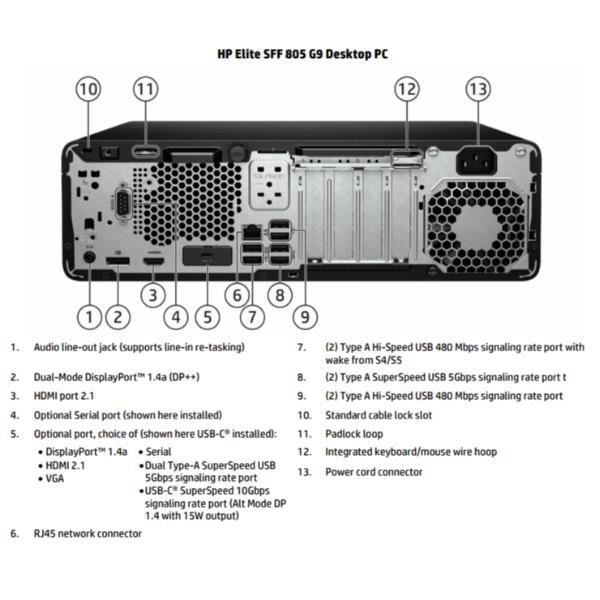 HP Elite SFF 805 G9 Desktop PC

10 11 12 13

1 2 3 4 5 6 7 8 9

1. Audio line-out jack (supports line-in re-tasking)

2. Dual-Mode DisplayPort™ 1.4a (DP++)

3. HDMI port 2.1

4. Optional Serial port (shown here installed)

5. Optional port, choice of (shown here USB-C® installed):

• DisplayPort™ 1.4a
• HDMI 2.1
• VGA

• Serial
• Dual Type-A SuperSpeed USB 5Gbps signaling rate port
• USB-C® SuperSpeed 10Gbps signaling rate port (Alt Mode DP 1.4 with 15W output)

6. RJ45 network connector

7. (2) Type A Hi-Speed USB 480 Mbps signaling rate port with wake from S4/S5

8. (2) Type A SuperSpeed USB 5Gbps signaling rate port t

9. (2) Type A Hi-Speed USB 480 Mbps signaling rate port

10. Standard cable lock slot

11. Padlock loop

12. Integrated keyboard/mouse wire hoop

13. Power cord connector